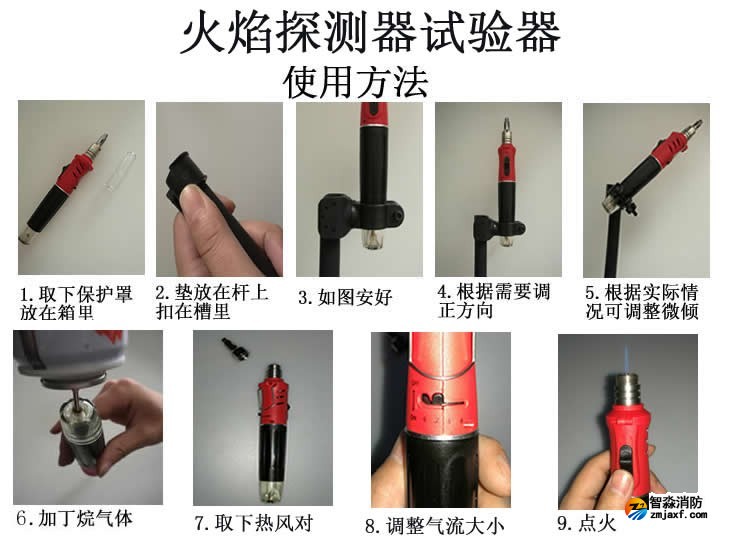 火焰探测器试验器
使用方法

1. 取下保护罩放在箱里

2. 垫放在杆上扣在槽里

3. 如图安好

4. 根据需要调正方向

5. 根据实际情况可调整微倾

6. 加丁烷气体

7. 取下热风对

8. 调整气流大小

9. 点火

智淼消防
zmjaxf.com